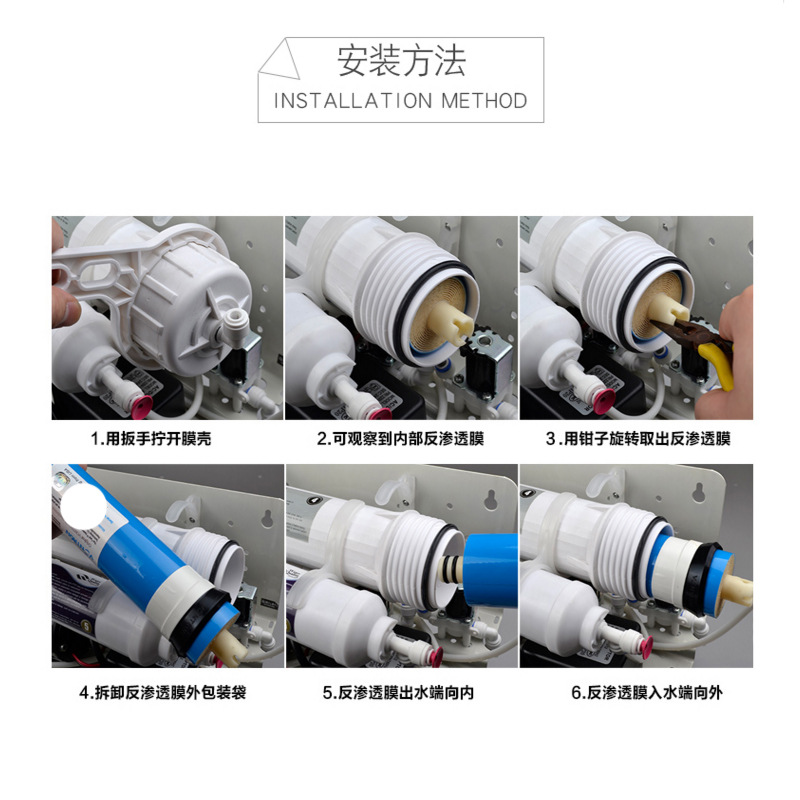 安装方法
INSTALLATION METHOD

1.用扳手拧开膜壳

2.可观察到内部反渗透膜

3.用钳子旋转取出反渗透膜

4.拆卸反渗透膜外包装袋

5.反渗透膜出水端向内

6.反渗透膜入水端向外