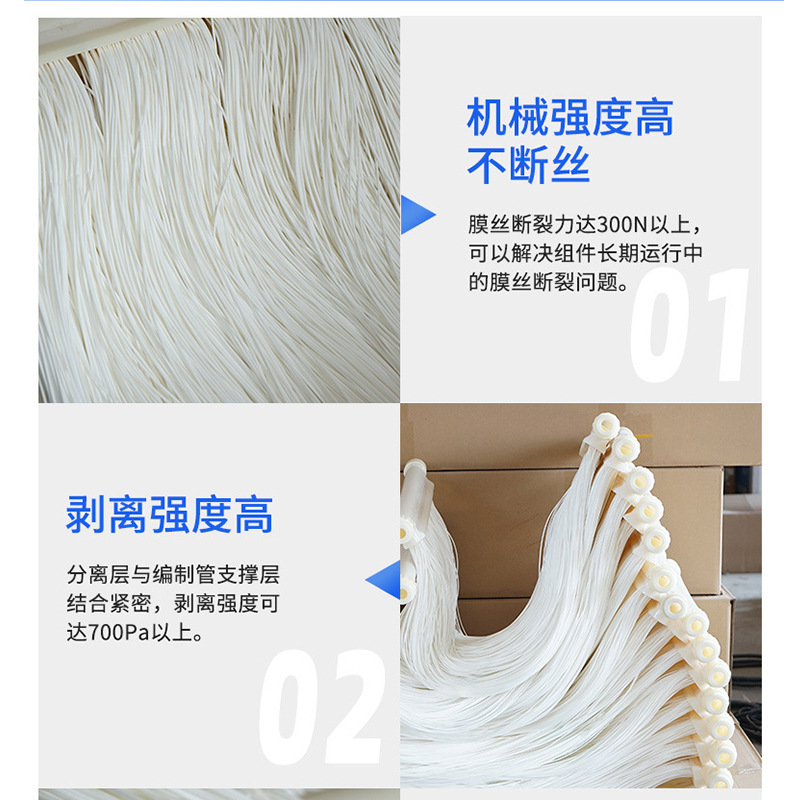 机械强度高
不断丝

膜丝断裂力达300N以上，可以解决组件长期运行中的膜丝断裂问题。

01

剥离强度高

分离层与编制管支撑层结合紧密，剥离强度可达700Pa以上。

02