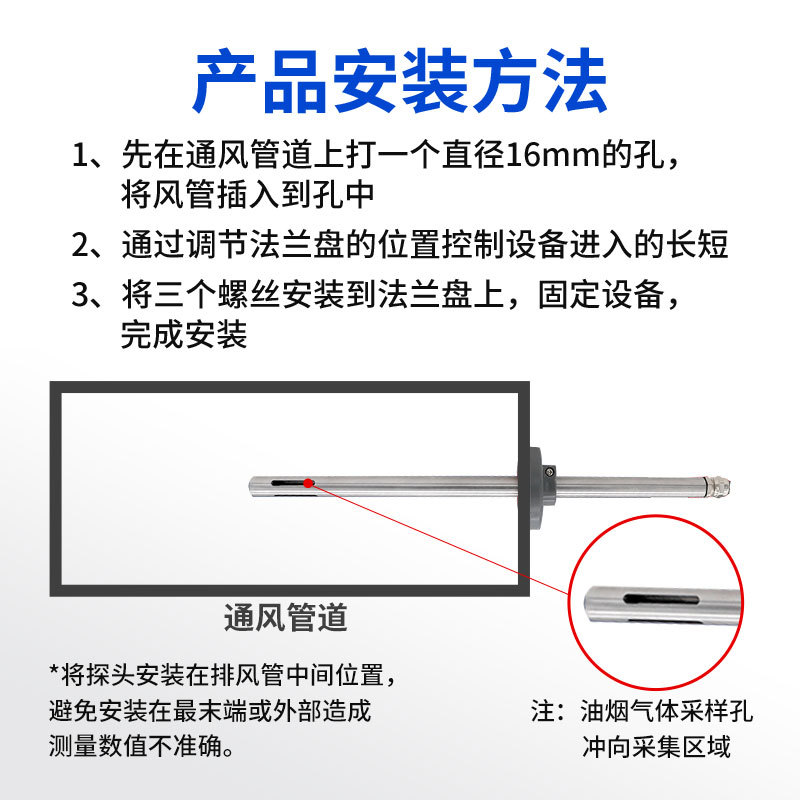 产品安装方法

1、先在通风管道上打一个直径16mm的孔，将风管插入到孔中

2、通过调节法兰盘的位置控制设备进入的长短

3、将三个螺丝安装到法兰盘上，固定设备，完成安装

通风管道

*将探头安装在排风管中间位置，避免安装在最末端或外部造成测量数值不准确。

注：油烟气体采样孔冲向采集区域