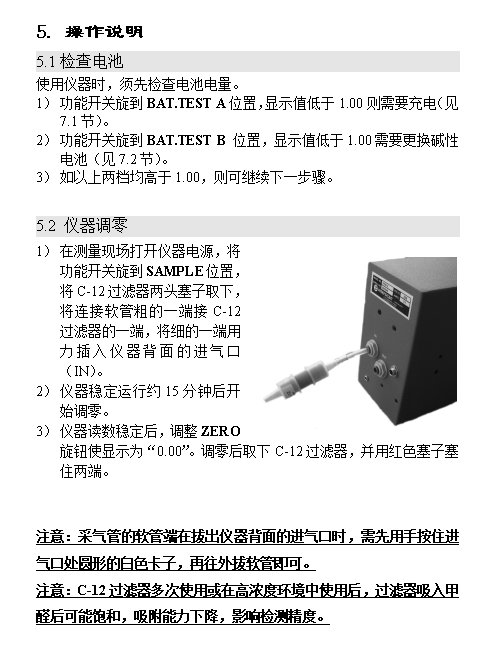 5. 操作说明

5.1 检查电池

使用仪器时，须先检查电池电量。

1） 功能开关旋到 BAT.TEST A 位置，显示值低于 1.00 则需要充电（见 7.1 节）。

2） 功能开关旋到 BAT.TEST B 位置，显示值低于 1.00 需要更换碱性电池（见 7.2 节）。

3） 如以上两档均高于 1.00，则可继续下一步骤。

5.2 仪器调零

1） 在测量现场打开仪器电源，将功能开关旋到 SAMPLE 位置，将 C-12 过滤器两头塞子取下，将连接软管粗的一端接 C-12 过滤器的一端，将细的一端用力插入仪器背面的进气口（IN）。

2） 仪器稳定运行约 15 分钟后开始调零。

3） 仪器读数稳定后，调整 ZERO 旋钮使显示为 “0.00”。调零后取下 C-12 过滤器，并用红色塞子塞住两端。

注意：采气管的软管端在拔出仪器背面的进气口时，需先用手按住进气口处圆形的白色卡子，再往外拔软管即可。

注意：C-12 过滤器多次使用或在高浓度环境中使用后，过滤器吸入甲醛后可能饱和，吸附能力下降，影响检测精度。